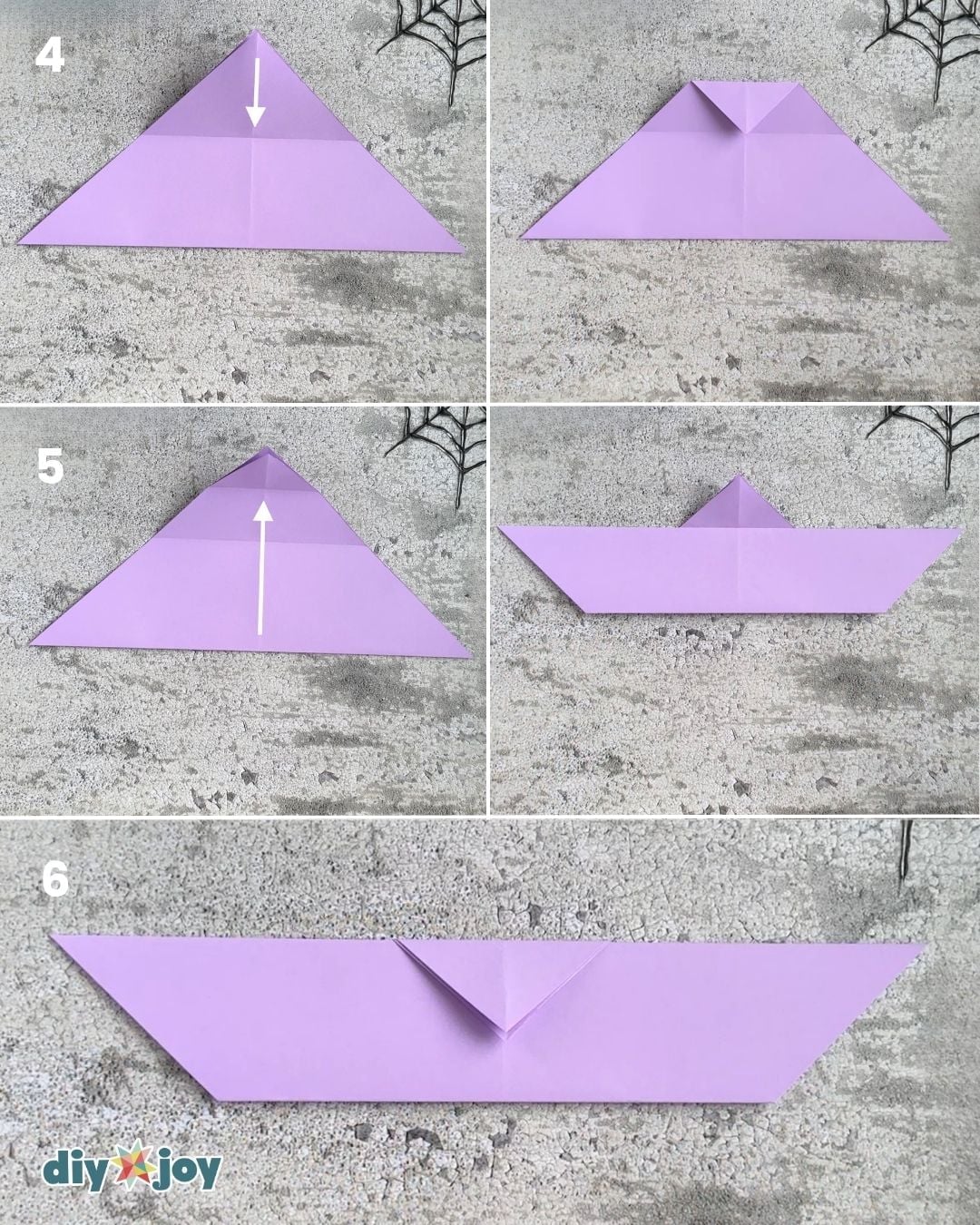 4

5

6

diy joy