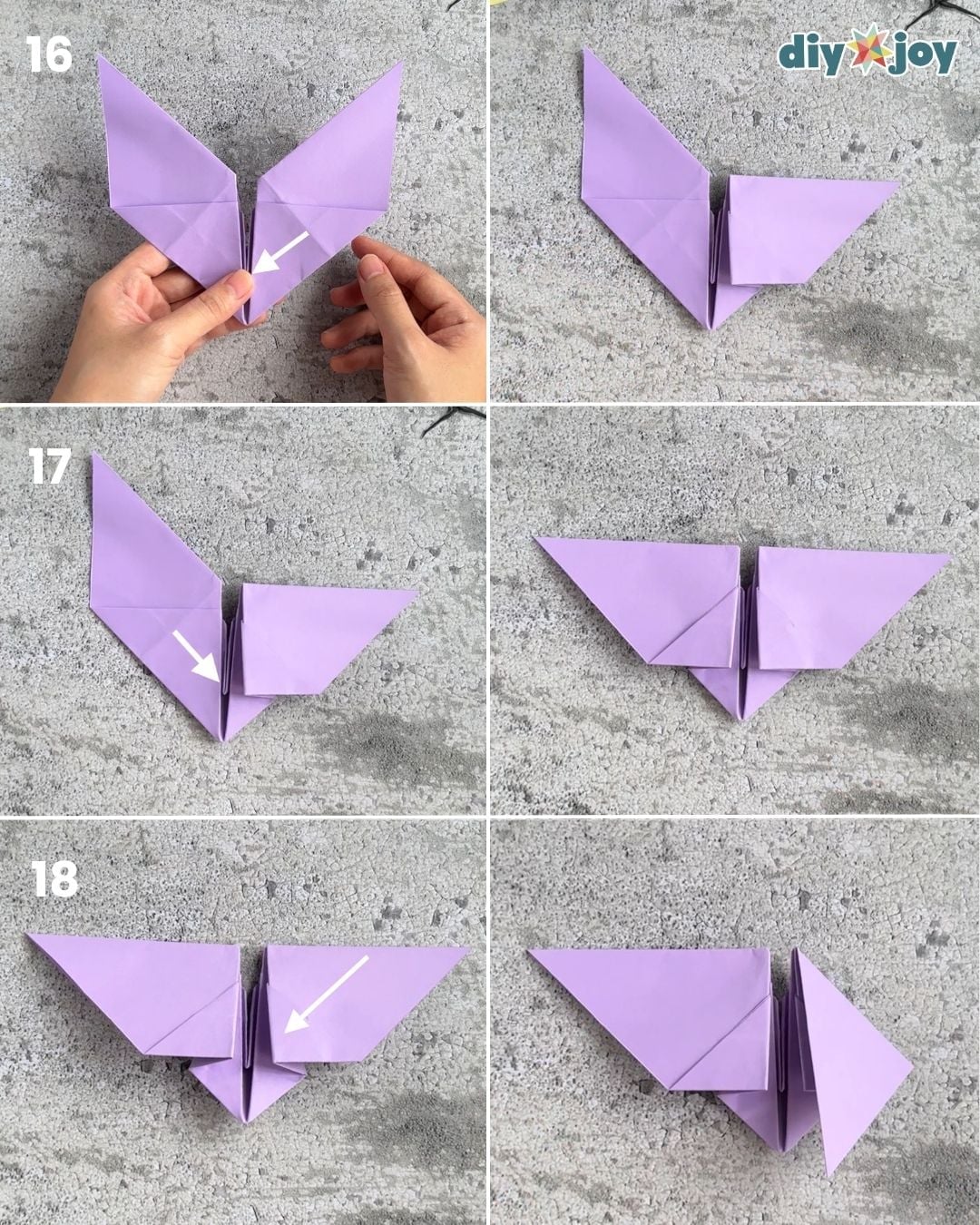 16

diy joy

17

18