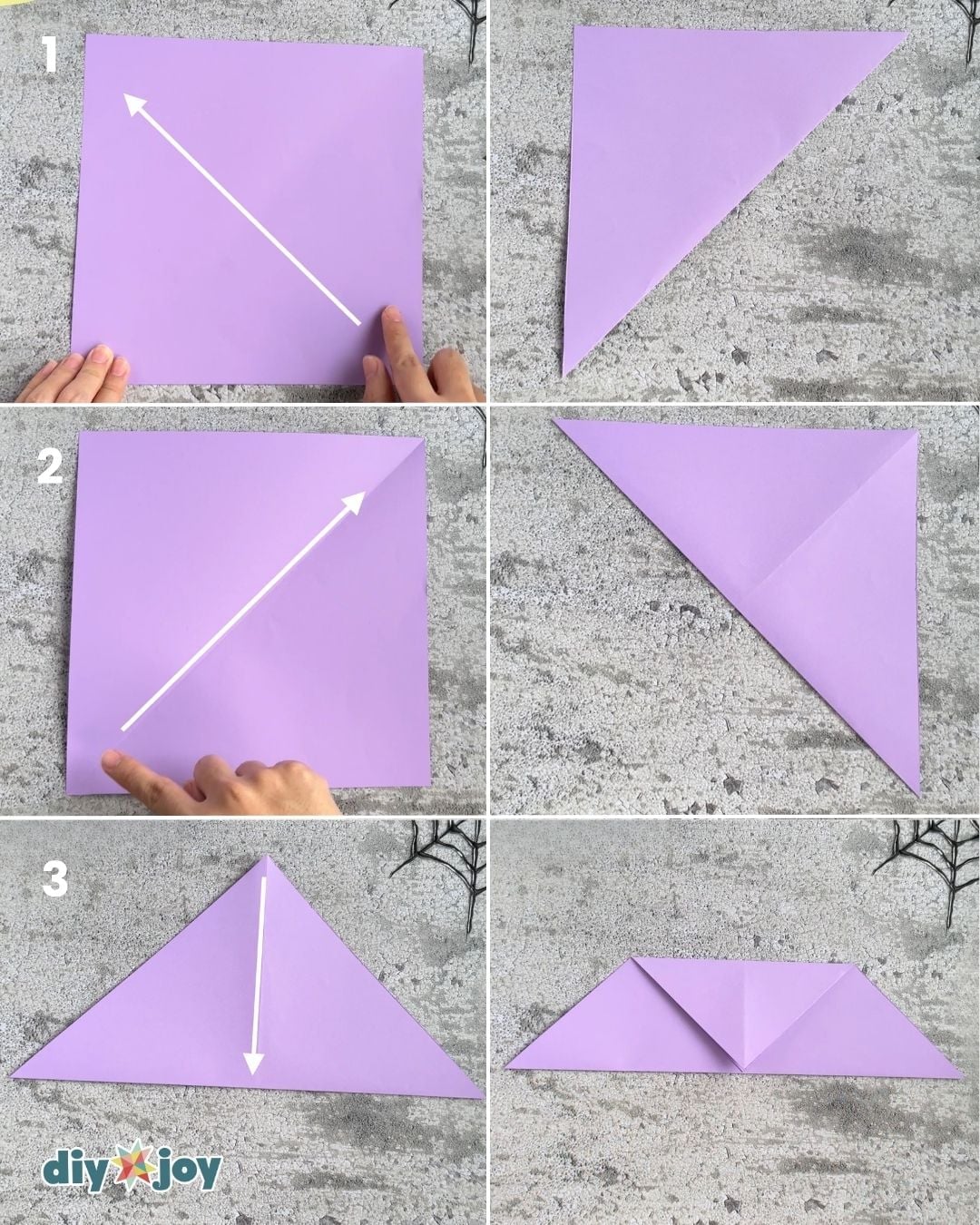 1

2

3

diy joy