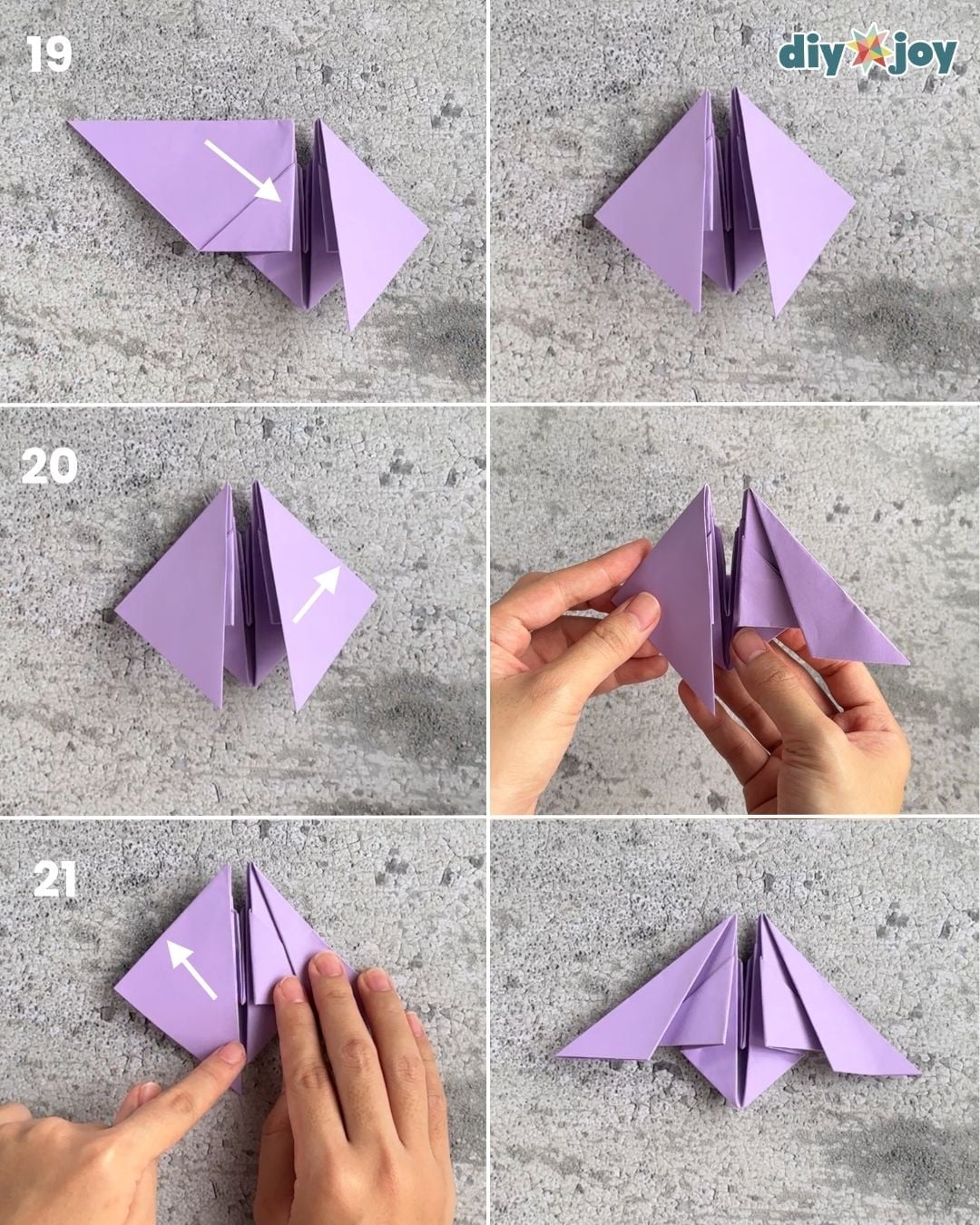 19

diy joy

20

21