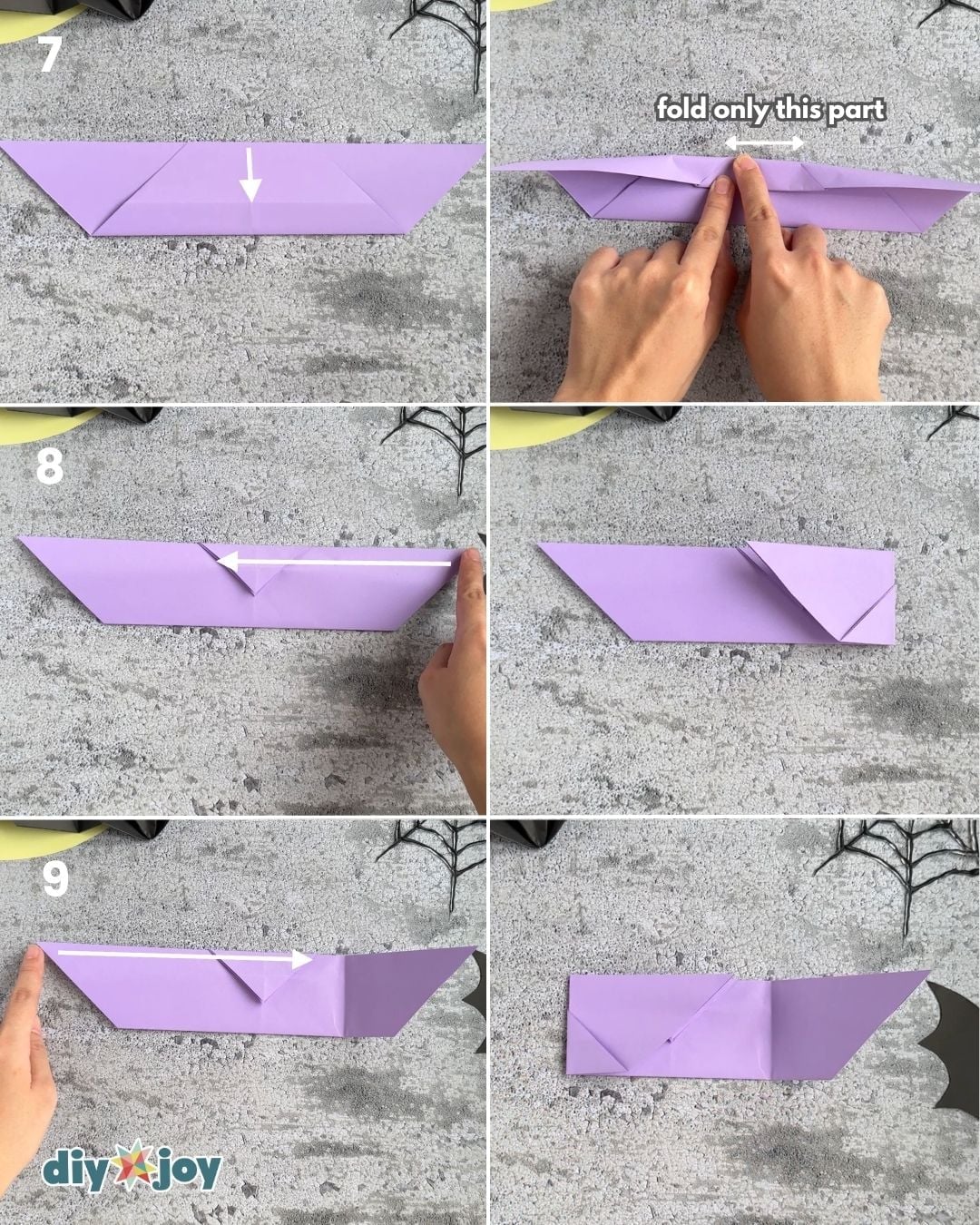 7

fold only this part

8

9

diy joy