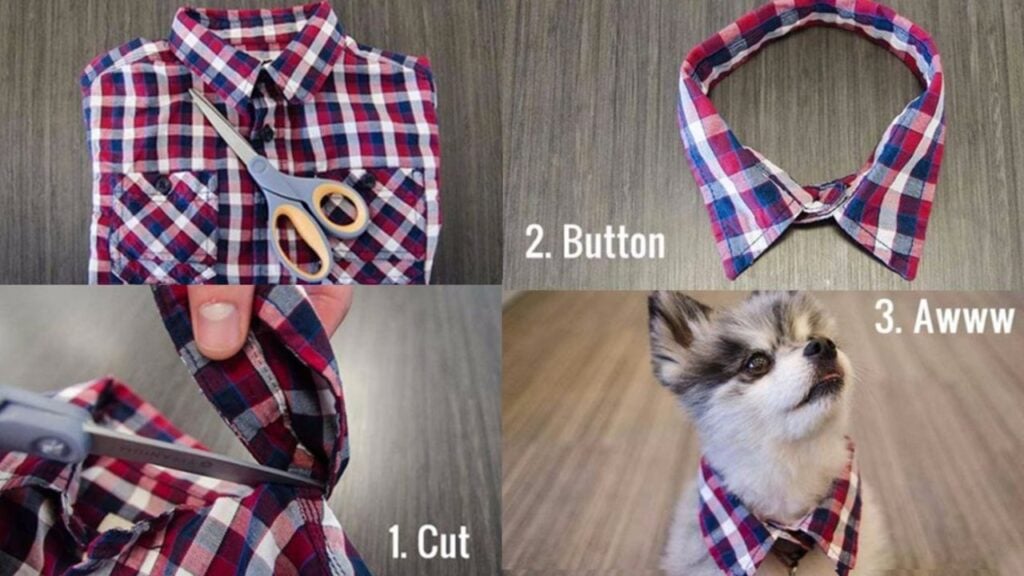 1. Cut

2. Button

3. Awww