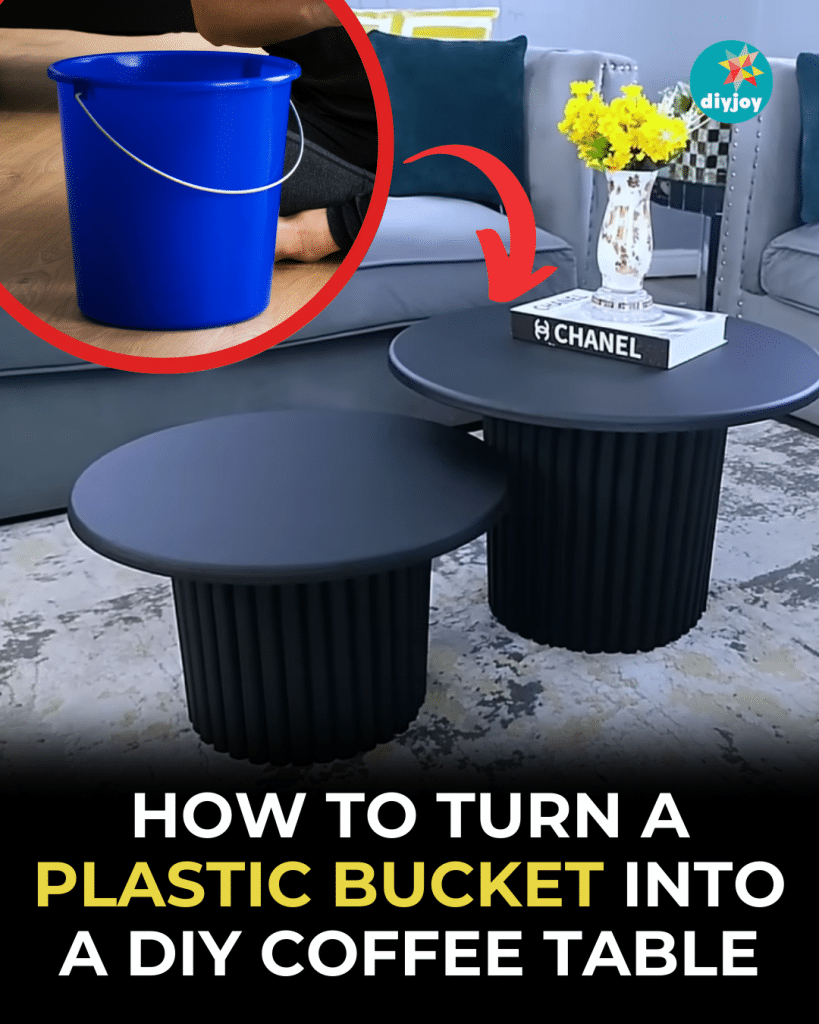 diyjoy

CHANEL

HOW TO TURN A PLASTIC BUCKET INTO A DIY COFFEE TABLE